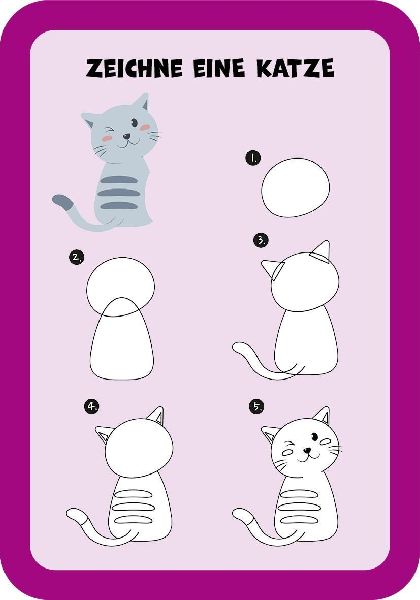 ZEICHNE EINE KATZE

1.

2.

3.

4.

5.