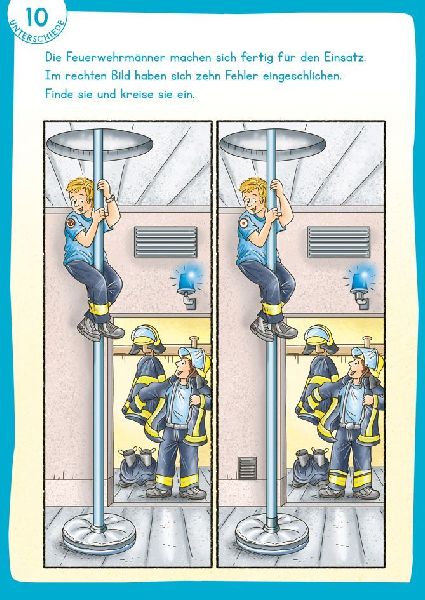 10
UNTERSCHIEDE

Die Feuerwehrmänner machen sich fertig für den Einsatz.
Im rechten Bild haben sich zehn Fehler eingeschlichen.
Finde sie und kreise sie ein.