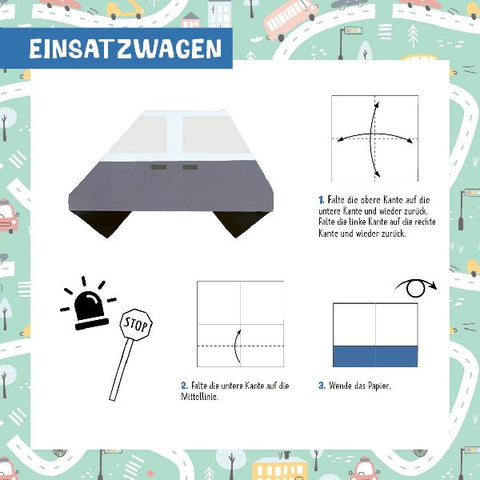 EINSATZWAGEN

1. Falte die obere Kante auf die untere Kante und wieder zurück. Falte die linke Kante auf die rechte Kante und wieder zurück.

STOP

2. Falte die untere Kante auf die Mittellinie.

3. Wende das Papier.