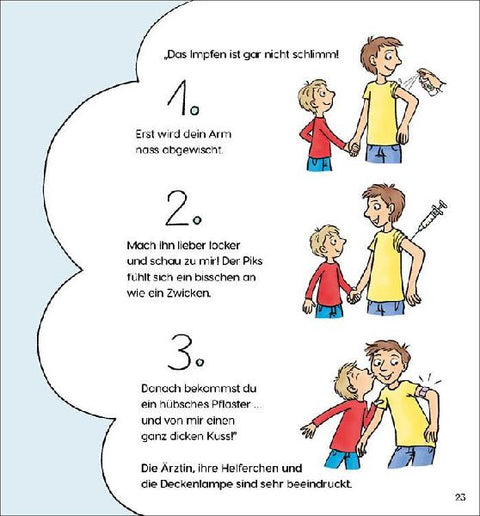 „Das Impfen ist gar nicht schlimm!

1.

Erst wird dein Arm nass abgewischt.

2.

Mach ihn lieber locker und schau zu mir! Der Piks fühlt sich ein bisschen an wie ein Zwicken.

3.

Danach bekommst du ein hübsches Pflaster ... und von mir einen ganz dicken Kuss!"

Die Ärztin, ihre Helferchen und die Deckenlampe sind sehr beeindruckt.

23