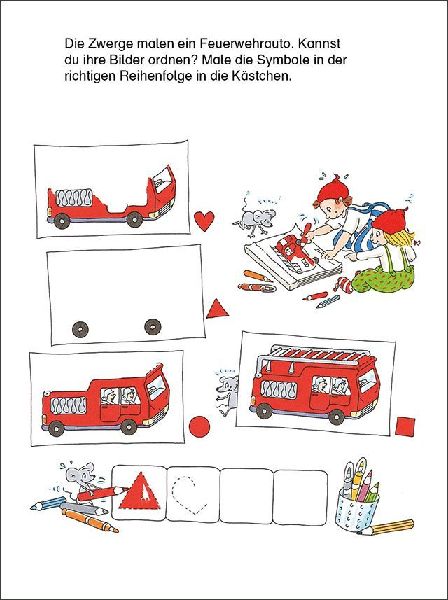 Die Zwerge malen ein Feuerwehrauto. Kannst du ihre Bilder ordnen? Male die Symbole in der richtigen Reihenfolge in die Kästchen.