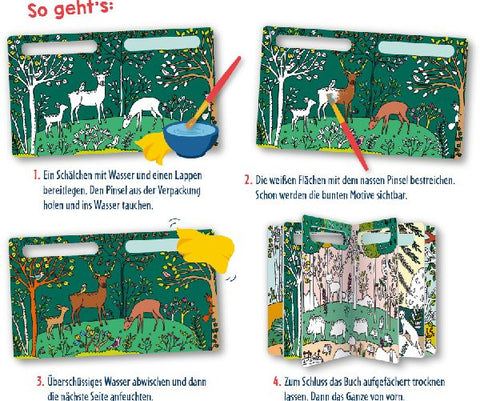 So geht's:

1. Ein Schälchen mit Wasser und einen Lappen bereitlegen. Den Pinsel aus der Verpackung holen und ins Wasser tauchen.

2. Die weißen Flächen mit dem nassen Pinsel bestreichen. Schon werden die bunten Motive sichtbar.

3. Überschüssiges Wasser abwischen und dann die nächste Seite anfeuchten.

4. Zum Schluss das Buch aufgefächert trocknen lassen. Dann das Ganze von vorn.