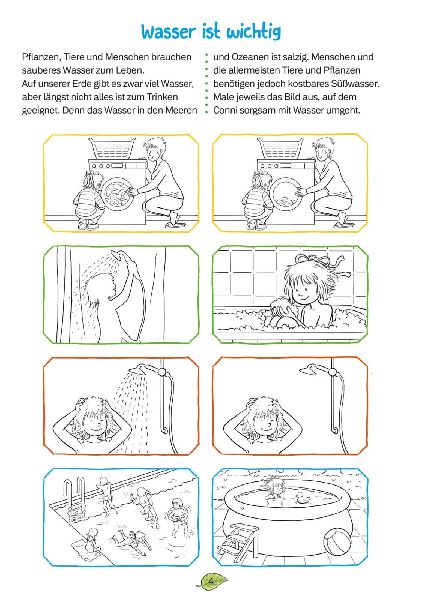 Wasser ist wichtig

Pflanzen, Tiere und Menschen brauchen sauberes Wasser zum Leben.
Auf unserer Erde gibt es zwar viel Wasser, aber längst nicht alles ist zum Trinken geeignet. Denn das Wasser in den Meeren und Ozeanen ist salzig. Menschen und die allermeisten Tiere und Pflanzen benötigen jedoch kostbares Süßwasser. Male jeweils das Bild aus, auf dem Conni sorgsam mit Wasser umgeht.

4